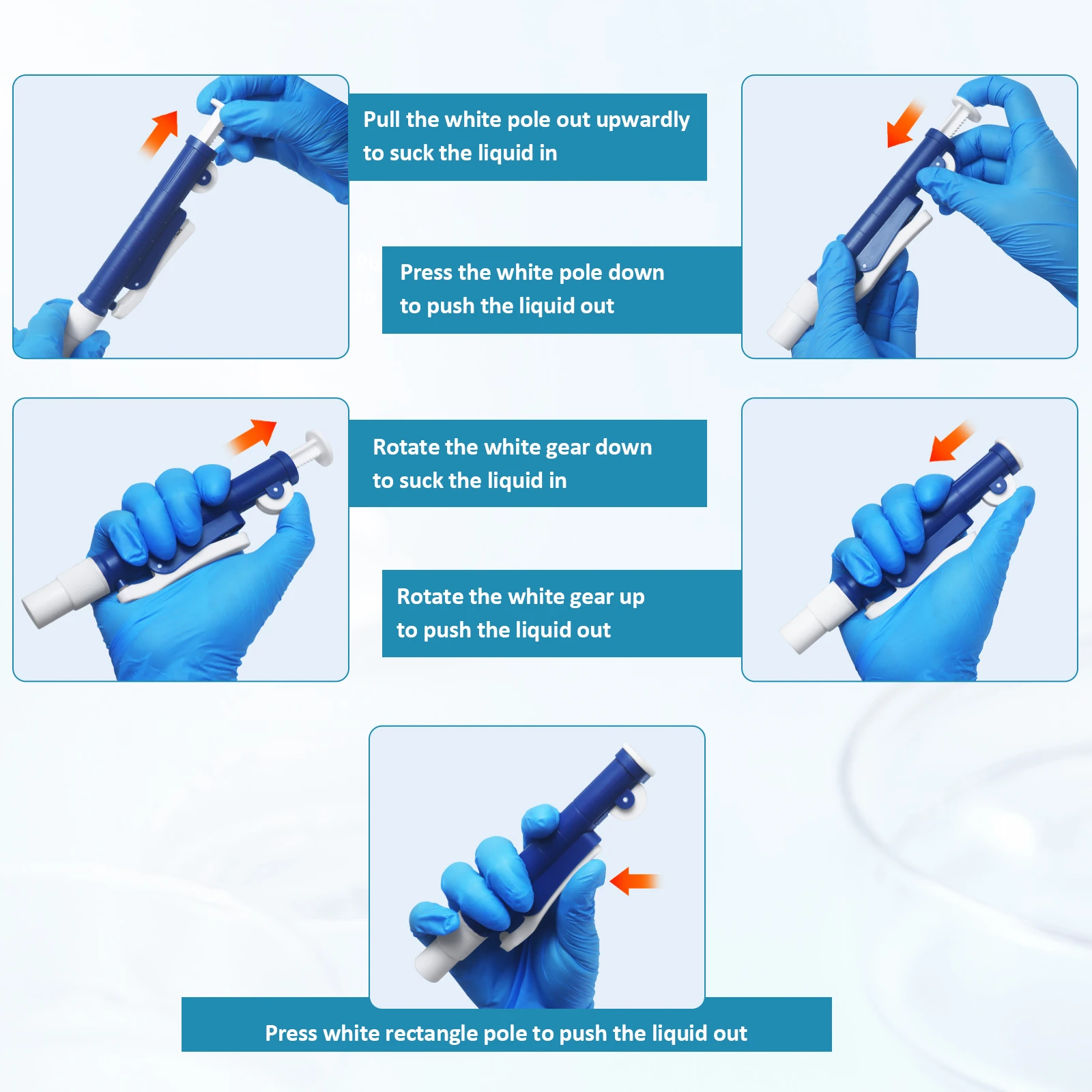 Pull the white pole out upwardly to suck the liquid in

Press the white pole down to push the liquid out

Rotate the white gear down to suck the liquid in

Rotate the white gear up to push the liquid out

Press white rectangle pole to push the liquid out